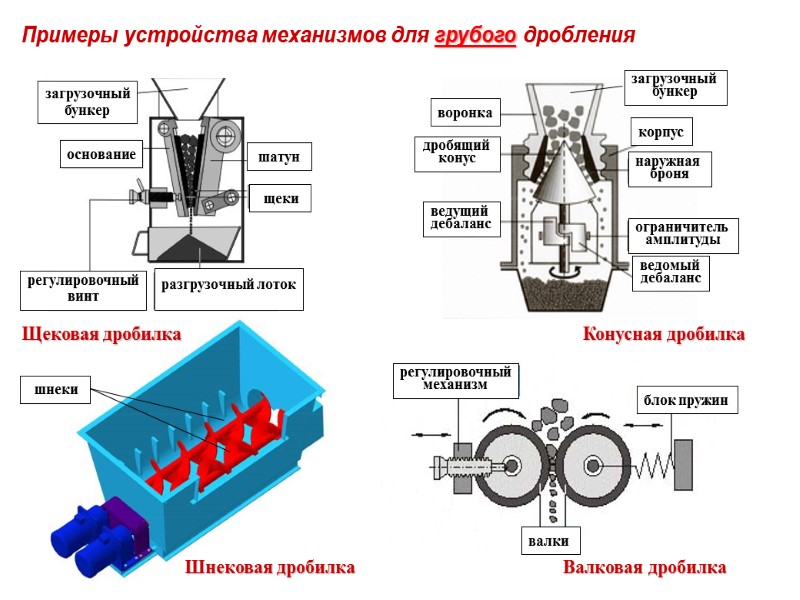 Примеры устройства механизмов для грубого дробления

загрузочный бункер

основание

шатун

щеки

регулировочный винт

разгрузочный лоток

Щековая дробилка

загрузочный бункер

воронка

корпус

дробящий конус

наружная броня

ведущий дебаланс

ограничитель амплитуды

ведомый дебаланс

Конусная дробилка

шнеки

Шнековая дробилка

регулировочный механизм

блок пружин

валки

Валковая дробилка